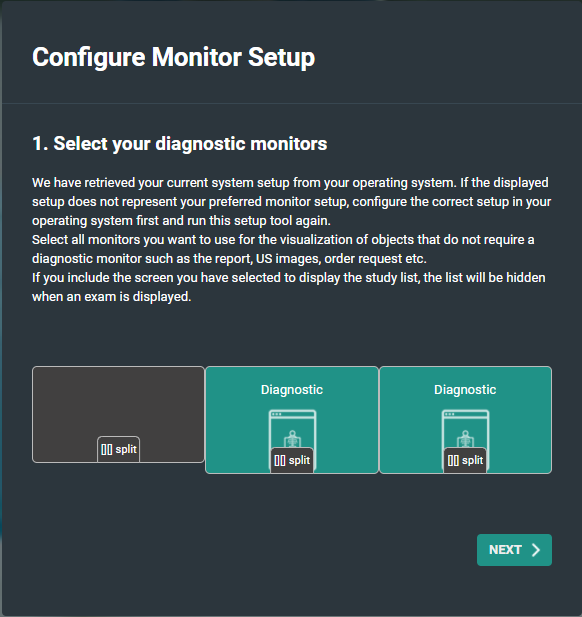 Configure Monitor Setup

1. Select your diagnostic monitors

We have retrieved your current system setup from your operating system. If the displayed setup does not represent your preferred monitor setup, configure the correct setup in your operating system first and run this setup tool again.
Select all monitors you want to use for the visualization of objects that do not require a diagnostic monitor such as the report, US images, order request etc.
If you include the screen you have selected to display the study list, the list will be hidden when an exam is displayed.

split

Diagnostic

split

Diagnostic

split

NEXT